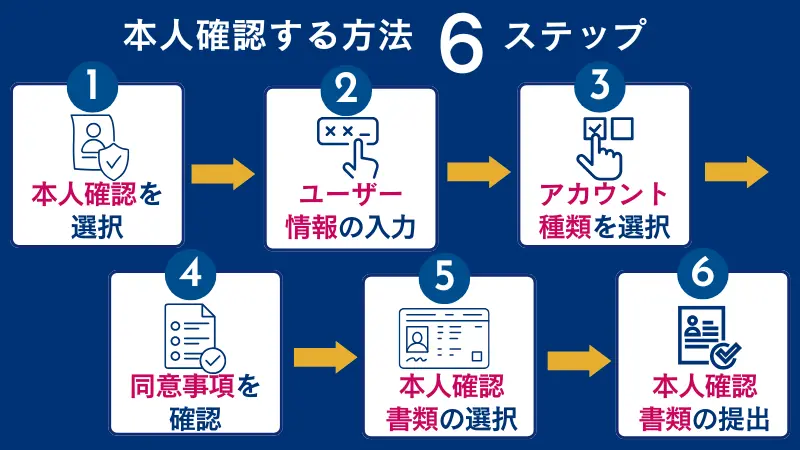 本人確認する方法 6 ステップ

1
本人確認を選択

2
ユーザー情報の入力

3
アカウント種類を選択

4
同意事項を確認

5
本人確認書類の選択

6
本人確認書類の提出